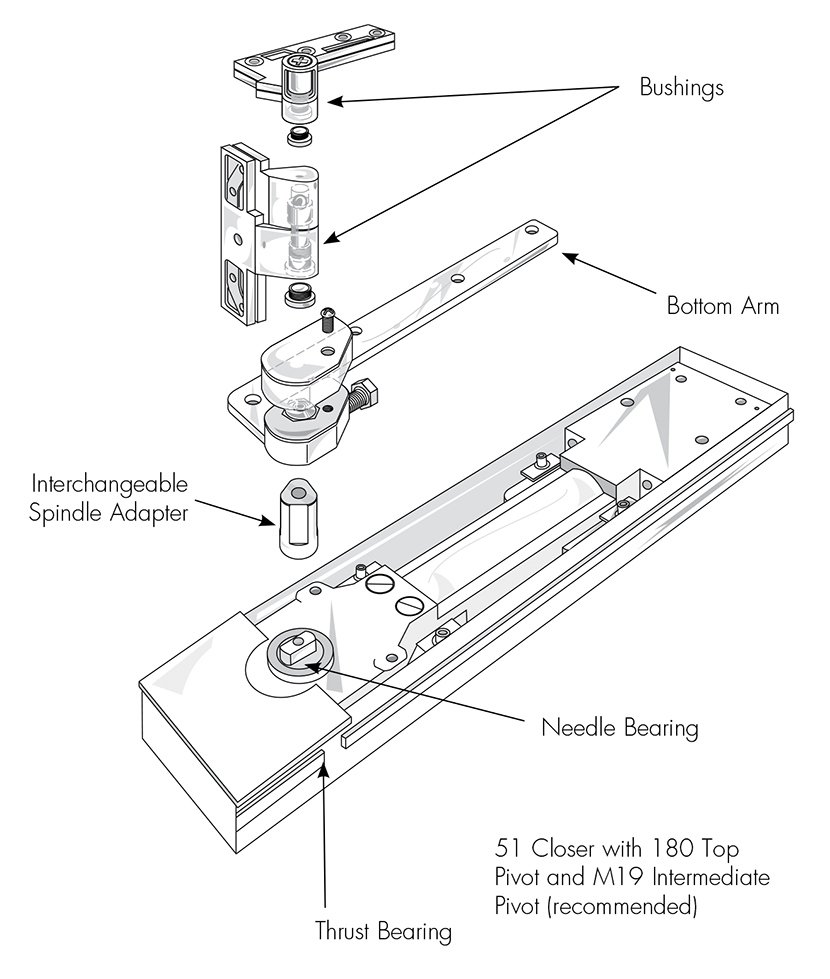 Bushings

Bottom Arm

Interchangeable Spindle Adapter

Needle Bearing

51 Closer with 180 Top Pivot and M19 Intermediate Pivot (recommended)

Thrust Bearing