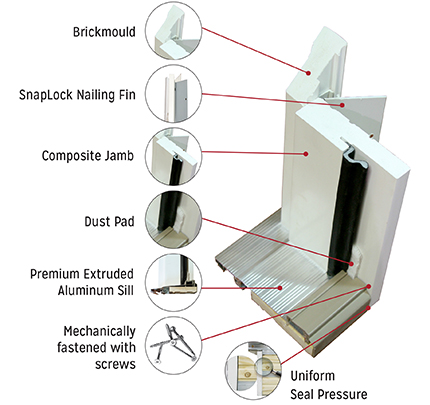 Brickmould

SnapLock Nailing Fin

Composite Jamb

Dust Pad

Premium Extruded Aluminum Sill

Mechanically fastened with screws

Uniform Seal Pressure