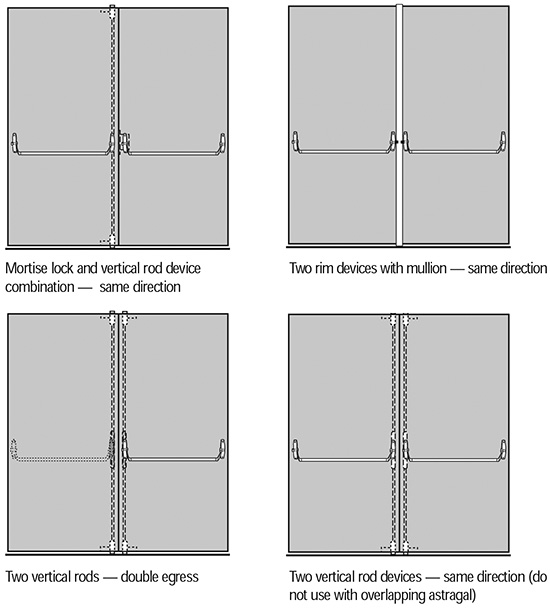 Mortise lock and vertical rod device combination — same direction

Two rim devices with mullion — same direction

Two vertical rods — double egress

Two vertical rod devices — same direction (do not use with overlapping astragal)