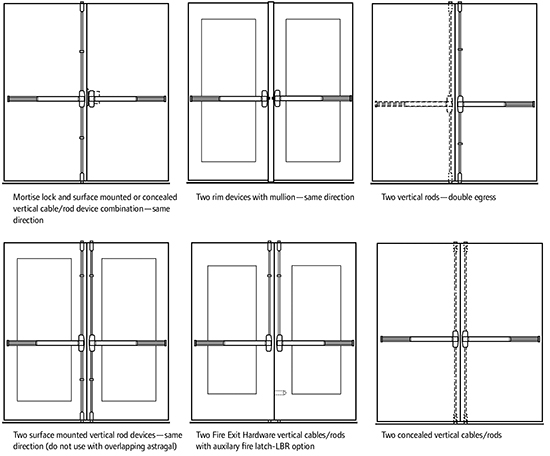 Mortise lock and surface mounted or concealed vertical cable/rod device combination—same direction

Two rim devices with mullion—same direction

Two vertical rods—double egress

Two surface mounted vertical rod devices—same direction (do not use with overlapping astragal)

Two Fire Exit Hardware vertical cables/rods with auxilary fire latch-LBR option

Two concealed vertical cables/rods